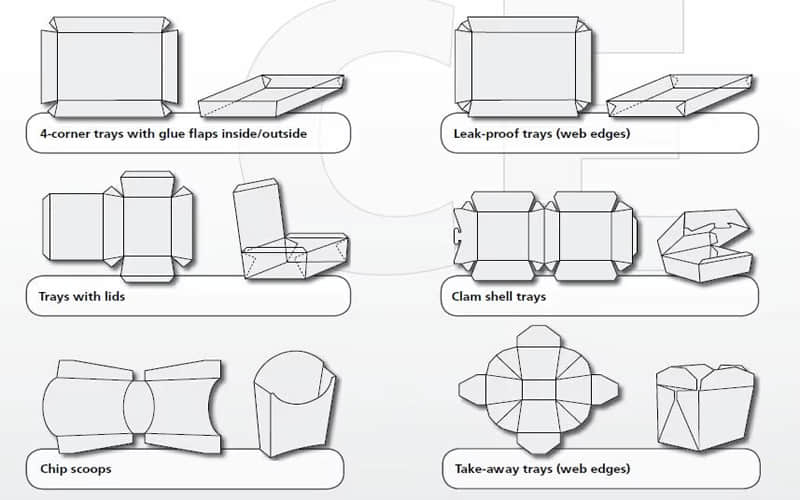 4-corner trays with glue flaps inside/outside

Leak-proof trays (web edges)

Trays with lids

Clam shell trays

Chip scoops

Take-away trays (web edges)